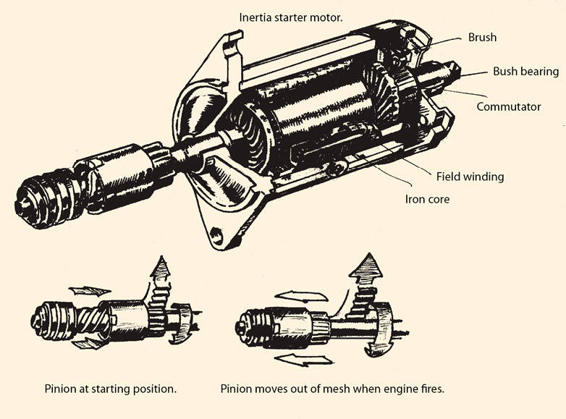 Inertia starter motor.

Brush

Bush bearing

Commutator

Field winding

Iron core

Pinion at starting position.

Pinion moves out of mesh when engine fires.