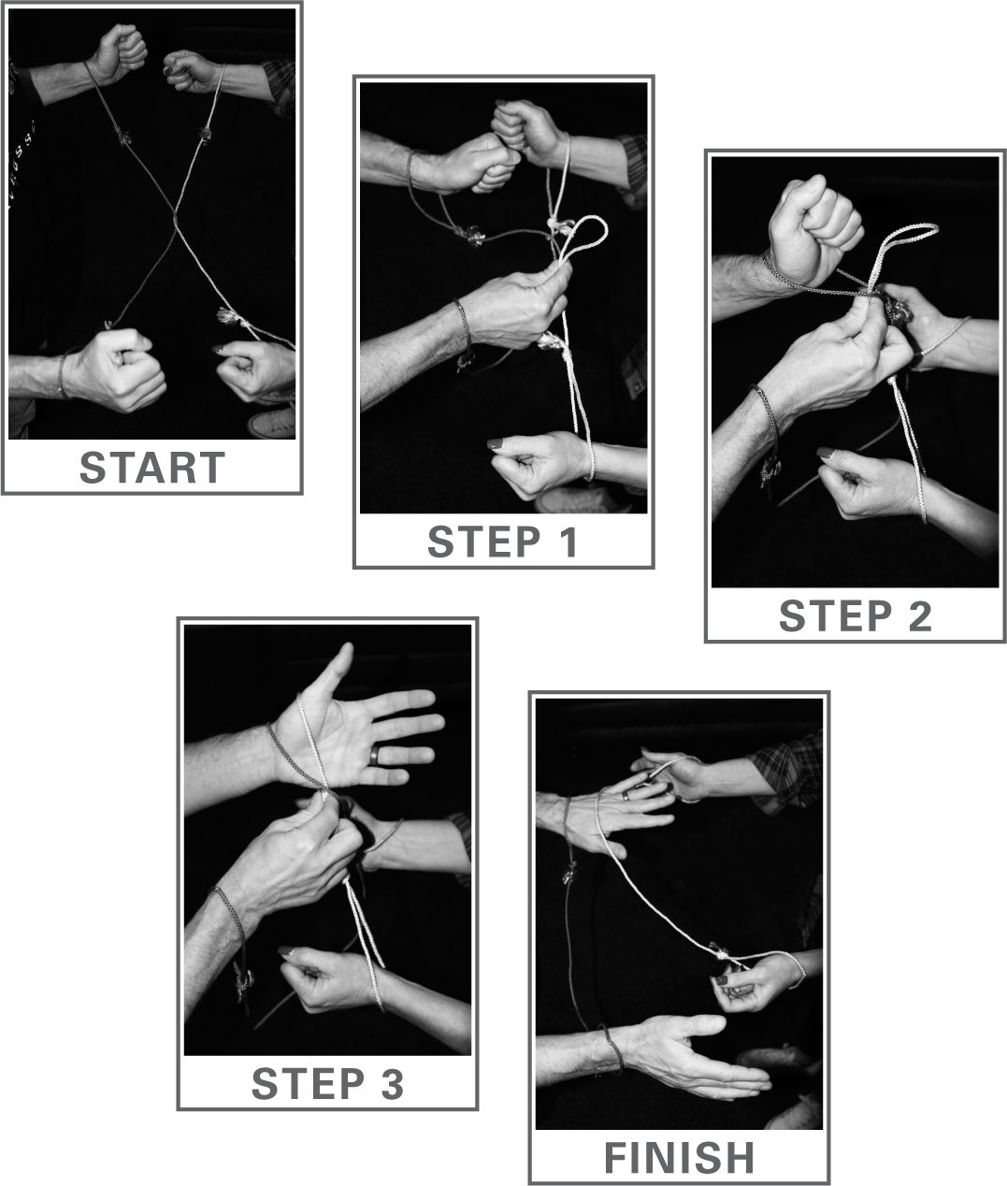 START

STEP 1

STEP 2

STEP 3

FINISH